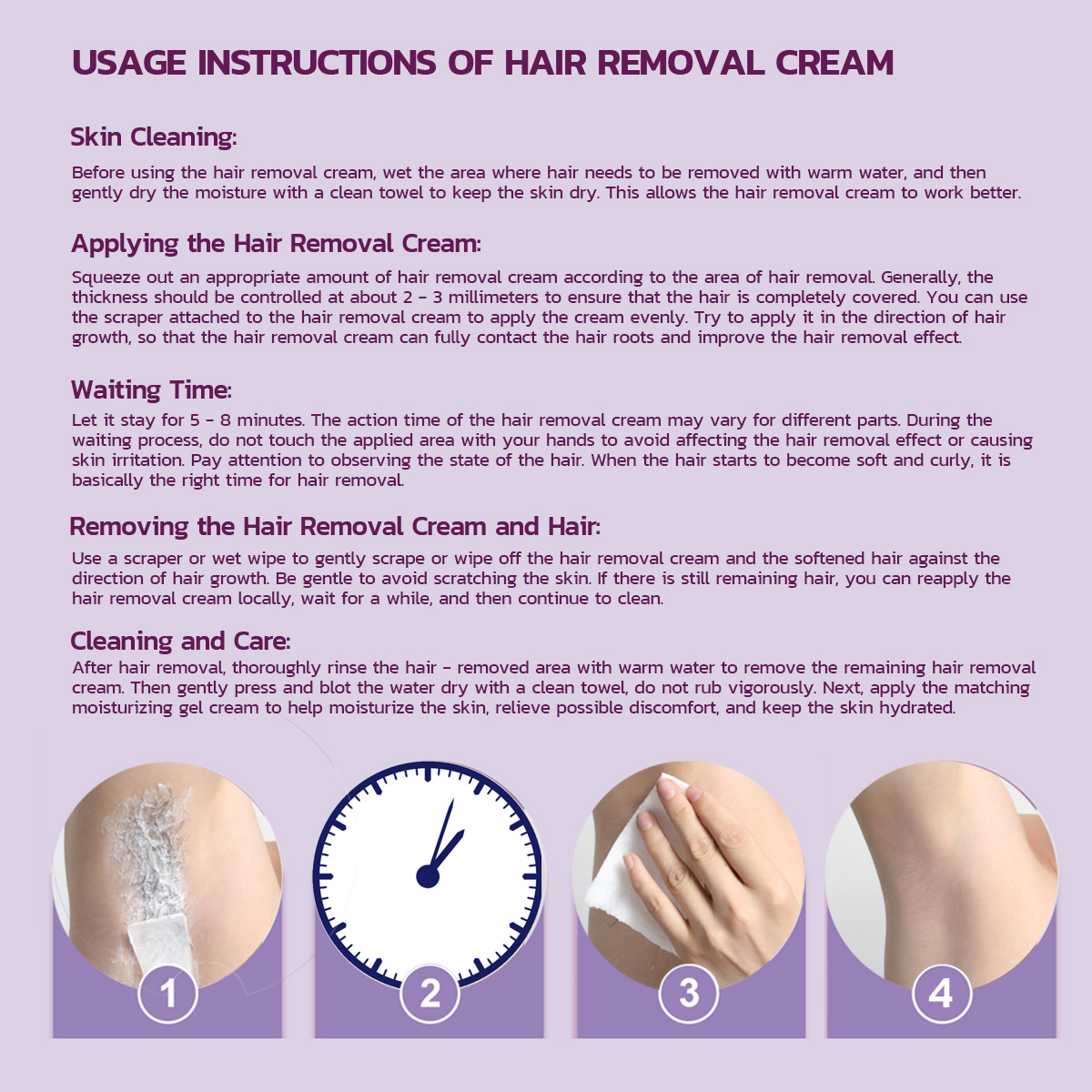 USAGE INSTRUCTIONS OF HAIR REMOVAL CREAM

Skin Cleaning:

Before using the hair removal cream, wet the area where hair needs to be removed with warm water, and then gently dry the moisture with a clean towel to keep the skin dry. This allows the hair removal cream to work better.

Applying the Hair Removal Cream:

Squeeze out an appropriate amount of hair removal cream according to the area of hair removal. Generally, the thickness should be controlled at about 2 - 3 millimeters to ensure that the hair is completely covered. You can use the scraper attached to the hair removal cream to apply the cream evenly. Try to apply it in the direction of hair growth, so that the hair removal cream can fully contact the hair roots and improve the hair removal effect.

Waiting Time:

Let it stay for 5 - 8 minutes. The action time of the hair removal cream may vary for different parts. During the waiting process, do not touch the applied area with your hands to avoid affecting the hair removal effect or causing skin irritation. Pay attention to observing the state of the hair. When the hair starts to become soft and curly, it is basically the right time for hair removal.

Removing the Hair Removal Cream and Hair:

Use a scraper or wet wipe to gently scrape or wipe off the hair removal cream and the softened hair against the direction of hair growth. Be gentle to avoid scratching the skin. If there is still remaining hair, you can reapply the hair removal cream locally, wait for a while, and then continue to clean.

Cleaning and Care:

After hair removal, thoroughly rinse the hair - removed area with warm water to remove the remaining hair removal cream. Then gently press and blot the water dry with a clean towel, do not rub vigorously. Next, apply the matching moisturizing gel cream to help moisturize the skin, relieve possible discomfort, and keep the skin hydrated.

1

2

3

4